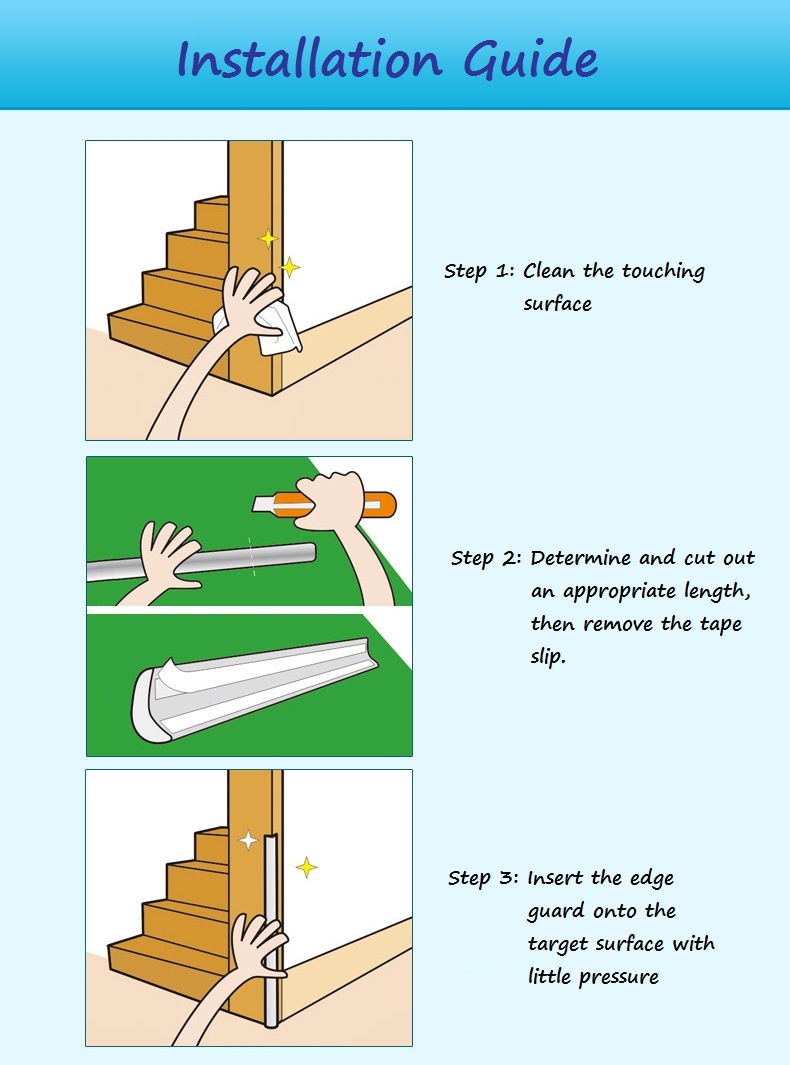 Installation Guide

Step 1: Clean the touching surface

Step 2: Determine and cut out an appropriate length, then remove the tape slip.

Step 3: Insert the edge guard onto the target surface with little pressure